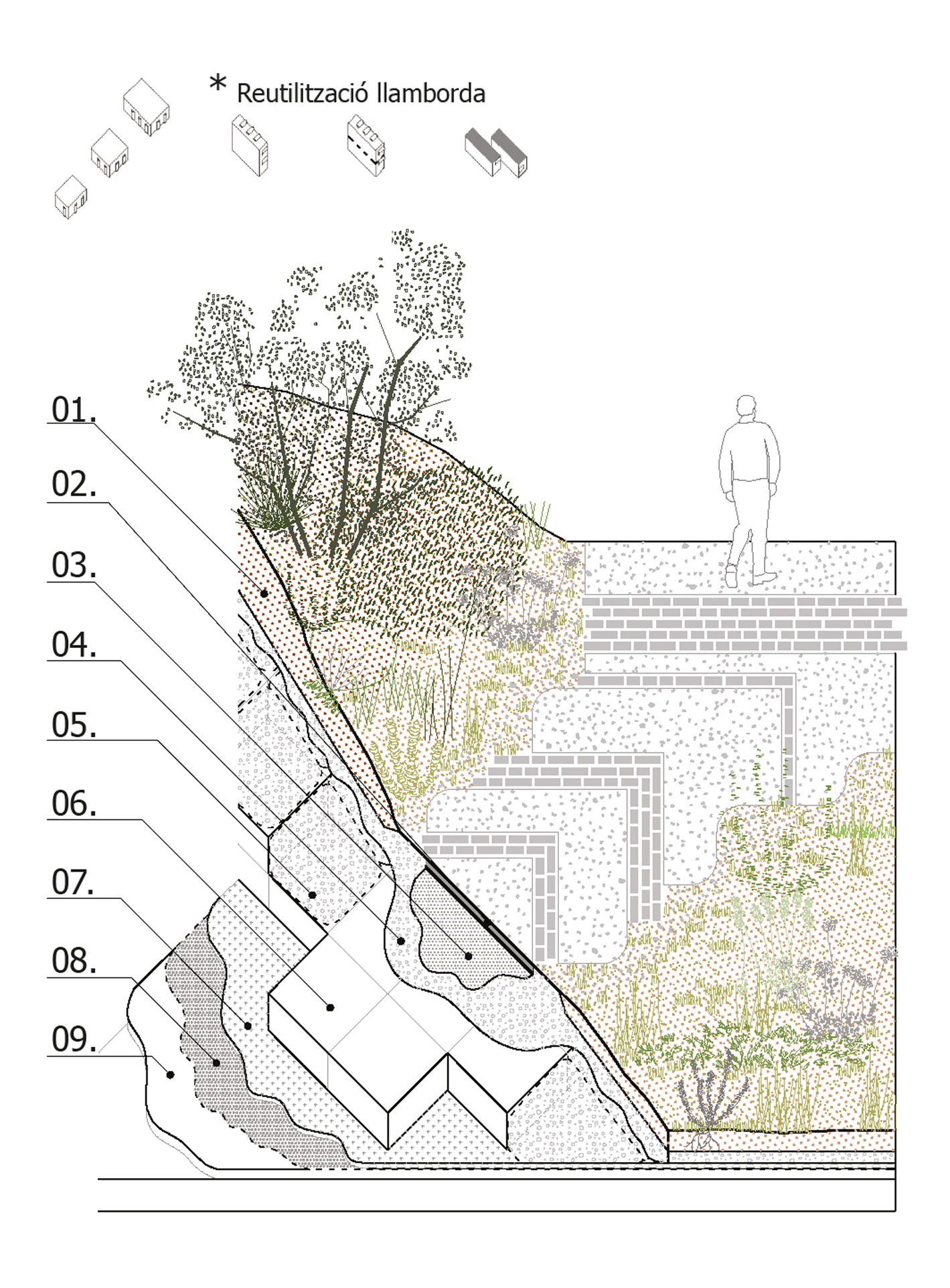 * Reutilització llamborda

01.

02.

03.

04.

05.

06.

07.

08.

09.